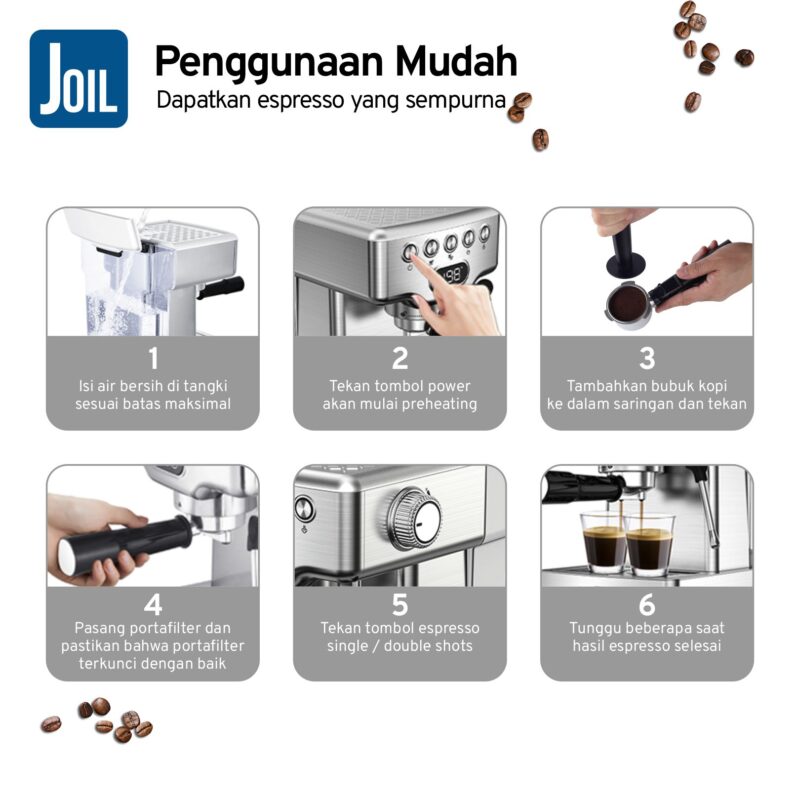 JOIL

Penggunaan Mudah
Dapatkan espresso yang sempurna

1
Isi air bersih di tangki sesuai batas maksimal

2
Tekan tombol power akan mulai preheating

3
Tambahkan bubuk kopi ke dalam saringan dan tekan

4
Pasang portafilter dan pastikan bahwa portafilter terkunci dengan baik

5
Tekan tombol espresso single / double shots

6
Tunggu beberapa saat hasil espresso selesai